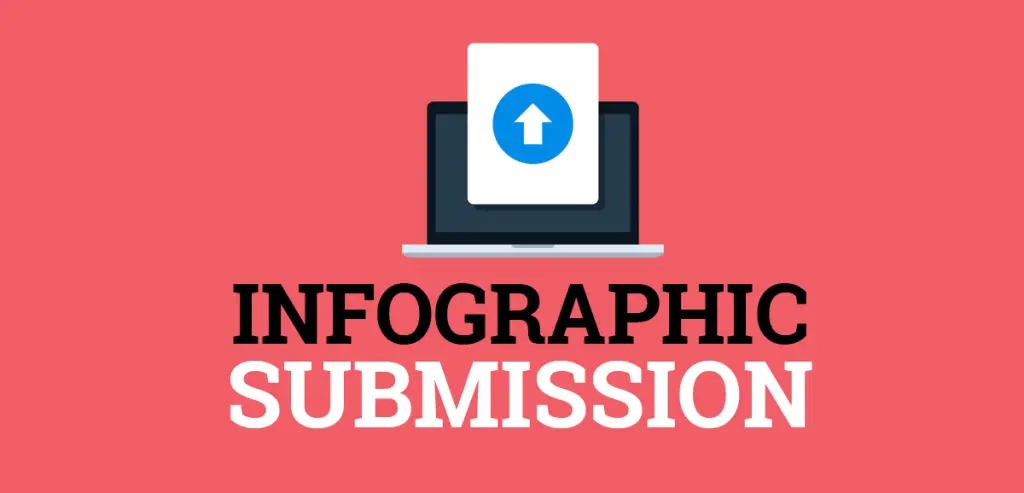 INFOGRAPHIC
SUBMISSION